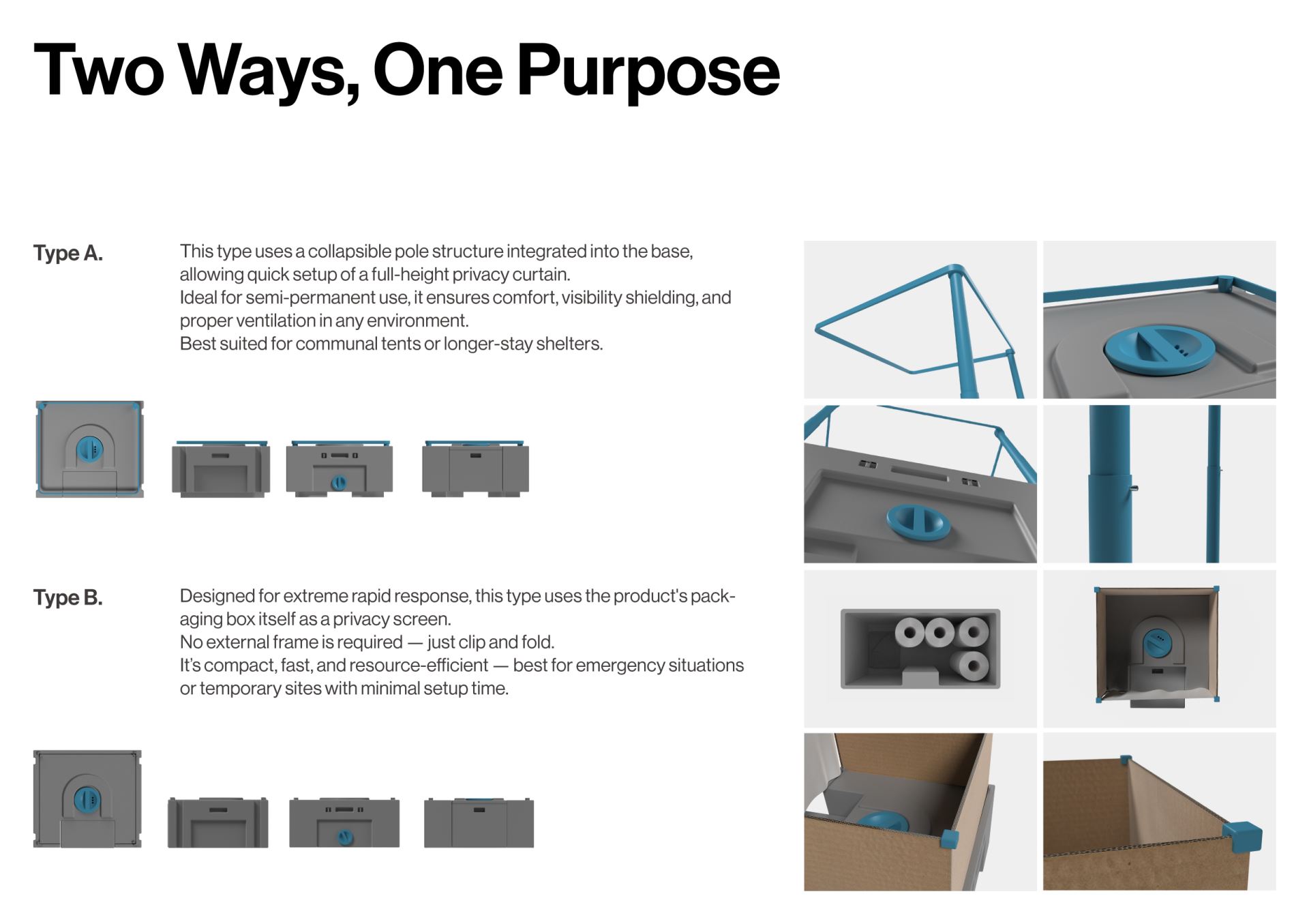 Two Ways, One Purpose

Type A.

This type uses a collapsible pole structure integrated into the base, allowing quick setup of a full-height privacy curtain.
Ideal for semi-permanent use, it ensures comfort, visibility shielding, and proper ventilation in any environment.
Best suited for communal tents or longer-stay shelters.

Type B.

Designed for extreme rapid response, this type uses the product's packaging box itself as a privacy screen.
No external frame is required — just clip and fold.
It's compact, fast, and resource-efficient — best for emergency situations or temporary sites with minimal setup time.