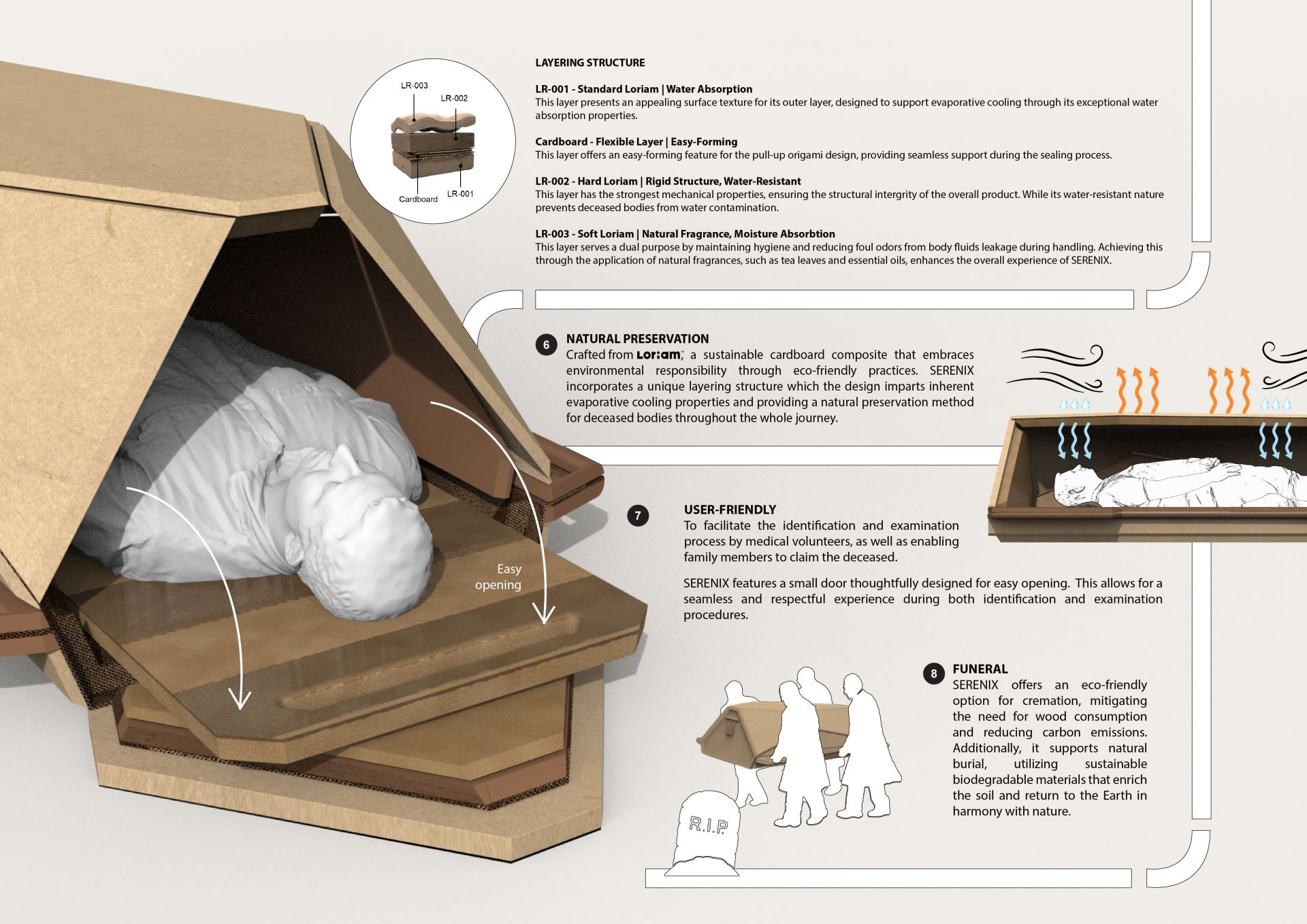 LR-003
LR-002
Cardboard
LR-001

LAYERING STRUCTURE

LR-001 - Standard Loriam | Water Absorption
This layer presents an appealing surface texture for its outer layer, designed to support evaporative cooling through its exceptional water absorption properties.

Cardboard - Flexible Layer | Easy-Forming
This layer offers an easy-forming feature for the pull-up origami design, providing seamless support during the sealing process.

LR-002 - Hard Loriam | Rigid Structure, Water-Resistant
This layer has the strongest mechanical properties, ensuring the structural intergrity of the overall product. While its water-resistant nature prevents deceased bodies from water contamination.

LR-003 - Soft Loriam | Natural Fragrance, Moisture Absorbtion
This layer serves a dual purpose by maintaining hygiene and reducing foul odors from body fluids leakage during handling. Achieving this through the application of natural fragrances, such as tea leaves and essential oils, enhances the overall experience of SERENIX.

6 NATURAL PRESERVATION
Crafted from Lor:am, a sustainable cardboard composite that embraces environmental responsibility through eco-friendly practices. SERENIX incorporates a unique layering structure which the design imparts inherent evaporative cooling properties and providing a natural preservation method for deceased bodies throughout the whole journey.

Easy opening

7 USER-FRIENDLY
To facilitate the identification and examination process by medical volunteers, as well as enabling family members to claim the deceased.

SERENIX features a small door thoughtfully designed for easy opening. This allows for a seamless and respectful experience during both identification and examination procedures.

8 FUNERAL
SERENIX offers an eco-friendly option for cremation, mitigating the need for wood consumption and reducing carbon emissions. Additionally, it supports natural burial, utilizing sustainable biodegradable materials that enrich the soil and return to the Earth in harmony with nature.

R.I.P