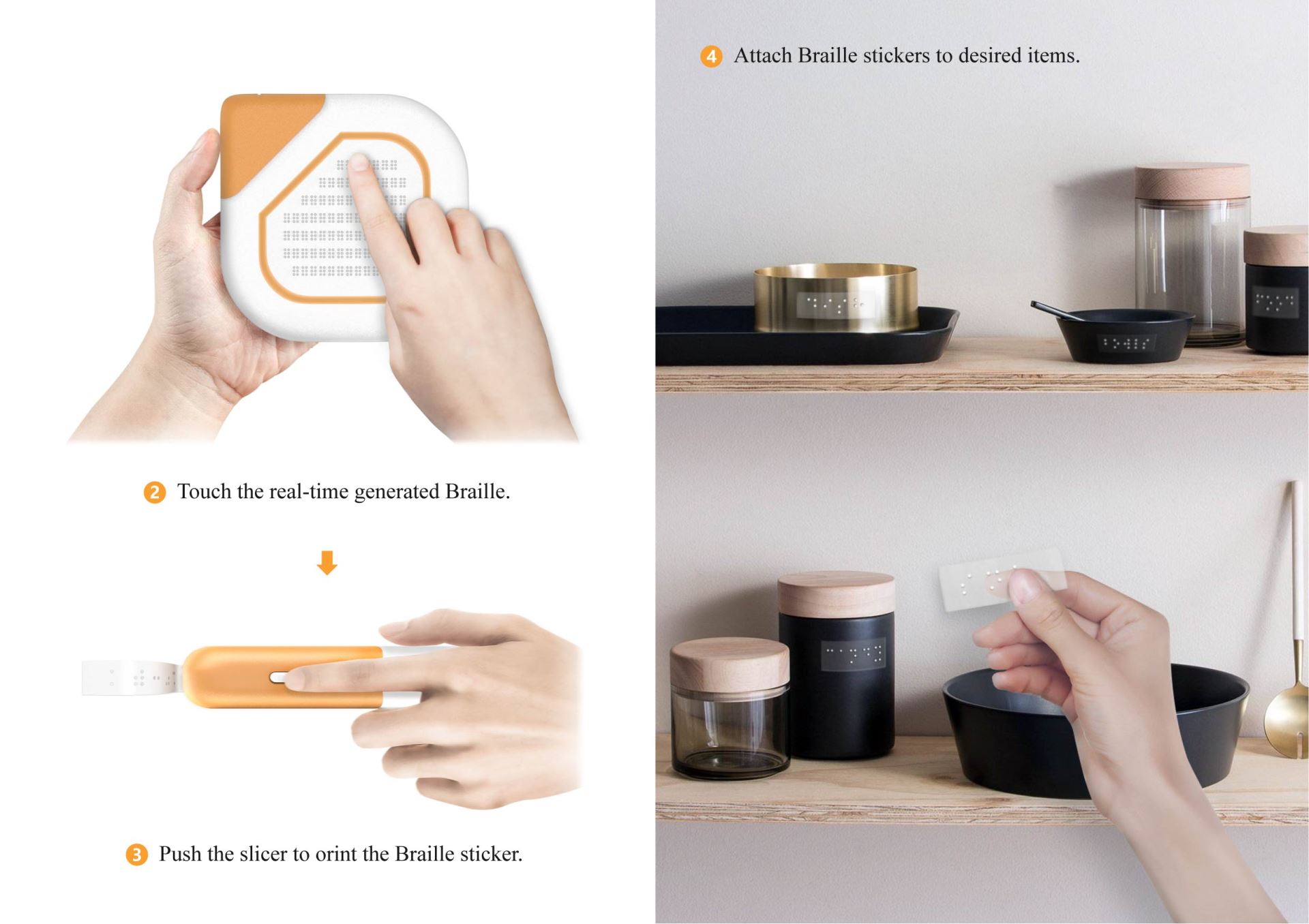 2 Touch the real-time generated Braille.

3 Push the slicer to orint the Braille sticker.

4 Attach Braille stickers to desired items.