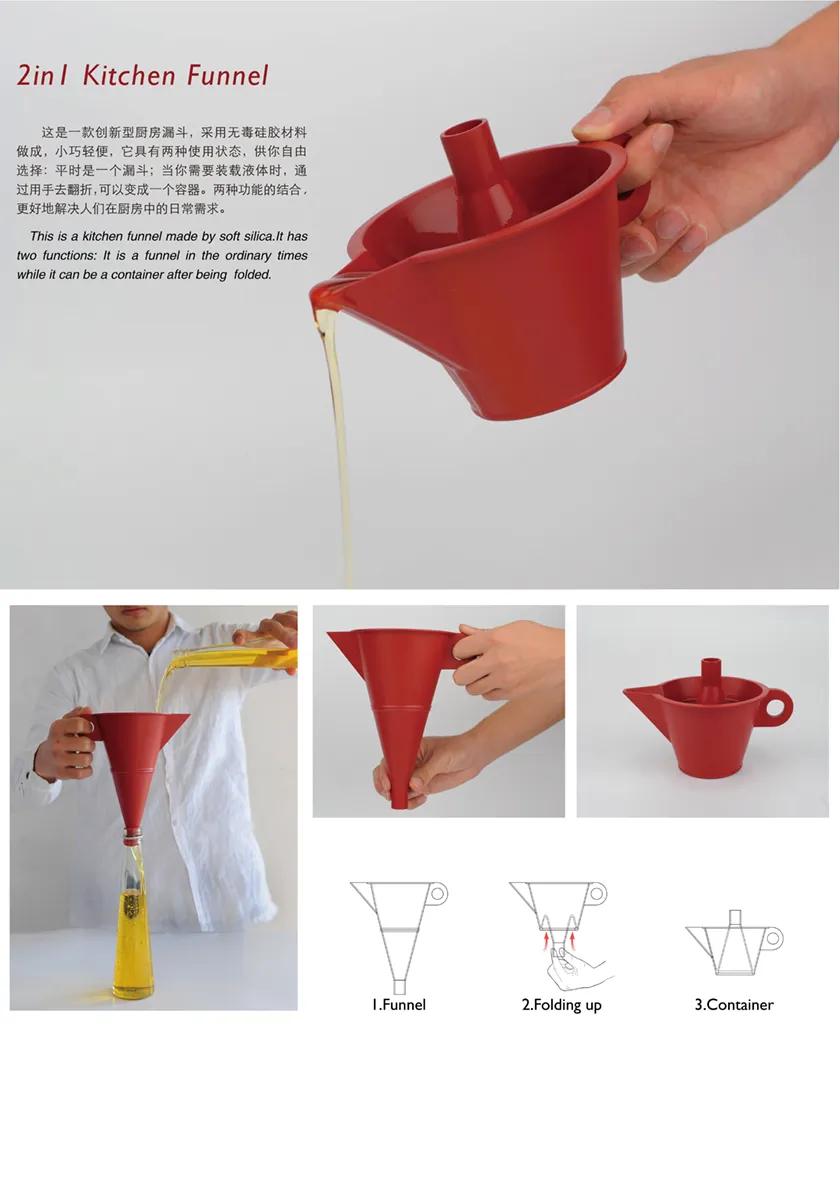 2in1 Kitchen Funnel

这是一款创新型厨房漏斗，采用无毒硅胶材料做成，小巧轻便，它具有两种使用状态，供你自由选择：平时是一个漏斗；当你需要装载液体时，通过用手去翻折,可以变成一个容器。两种功能的结合，更好地解决人们在厨房中的日常需求。

This is a kitchen funnel made by soft silica.It has two functions: It is a funnel in the ordinary times while it can be a container after being folded.

1.Funnel

2.Folding up

3.Container