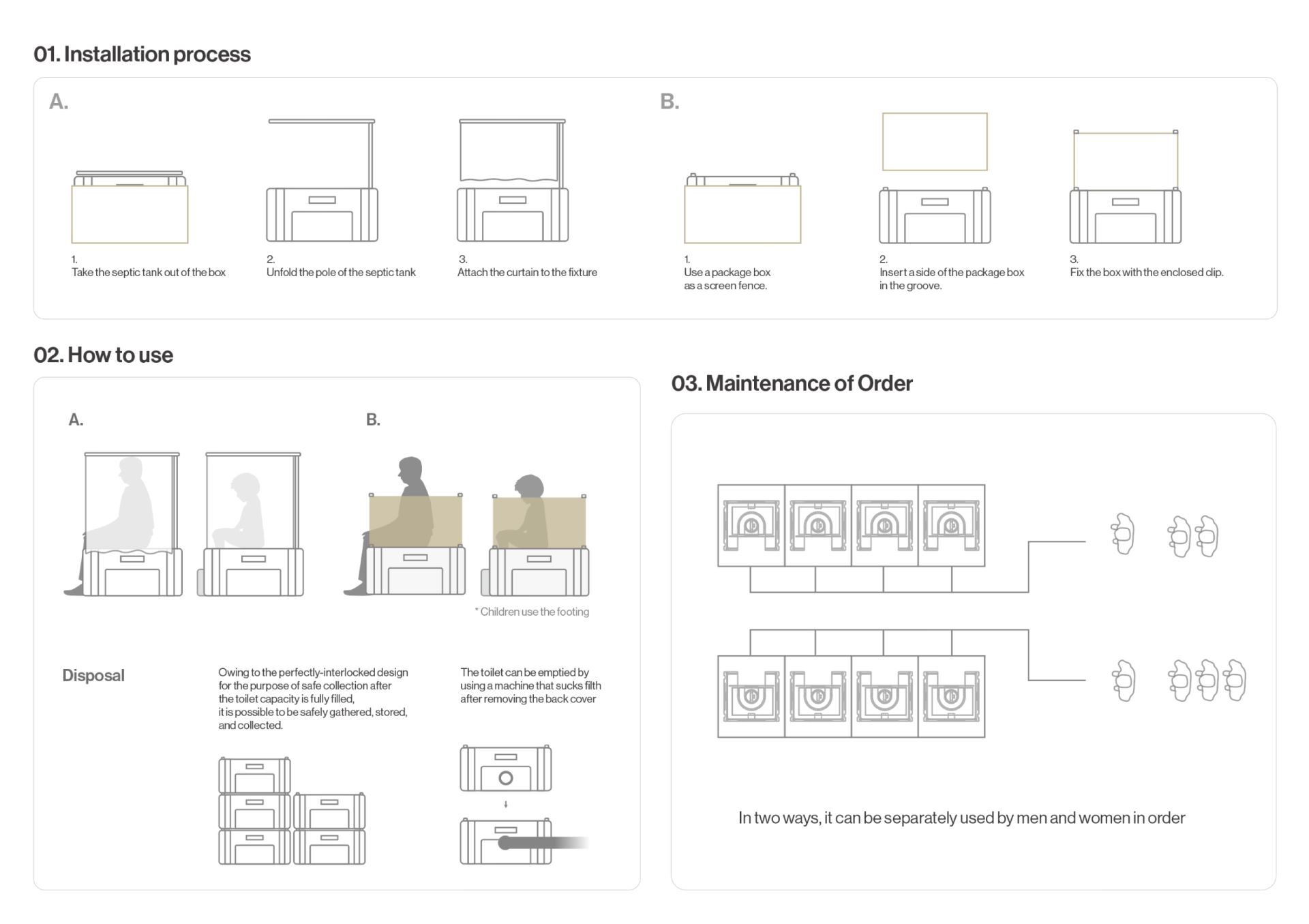 01. Installation process

A.

1.
Take the septic tank out of the box

2.
Unfold the pole of the septic tank

3.
Attach the curtain to the fixture

B.

1.
Use a package box as a screen fence.

2.
Insert a side of the package box in the groove.

3.
Fix the box with the enclosed clip.

02. How to use

A.

B.

* Children use the footing

Disposal

Owing to the perfectly-interlocked design for the purpose of safe collection after the toilet capacity is fully filled, it is possible to be safely gathered, stored, and collected.

The toilet can be emptied by using a machine that sucks filth after removing the back cover

03. Maintenance of Order

In two ways, it can be separately used by men and women in order