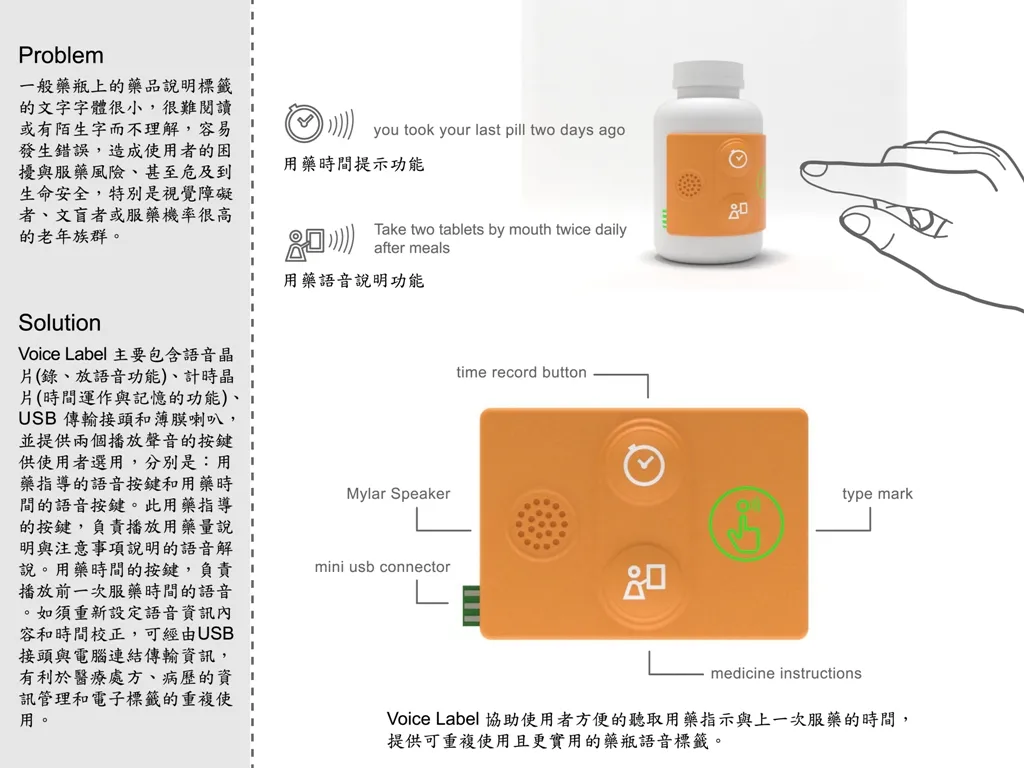 Problem

一般藥瓶上的藥品說明標籤的文字字體很小，很難閱讀或有陌生字而不理解，容易發生錯誤，造成使用者的困擾與服藥風險、甚至危及到生命安全，特別是視覺障礙者、文盲者或服藥機率很高的老年族群。

Solution

Voice Label 主要包含語音晶片(錄、放語音功能)、計時晶片(時間運作與記憶的功能)、USB 傳輸接頭和薄膜喇叭，並提供兩個播放聲音的按鍵供使用者選用，分別是：用藥指導的語音按鍵和用藥時間的語音按鍵。此用藥指導的按鍵，負責播放用藥量說明與注意事項說明的語音解說。用藥時間的按鍵，負責播放前一次服藥時間的語音。如須重新設定語音資訊內容和時間校正，可經由USB接頭與電腦連結傳輸資訊，有利於醫療處方、病歷的資訊管理和電子標籤的重複使用。

you took your last pill two days ago

用藥時間提示功能

Take two tablets by mouth twice daily after meals

用藥語音說明功能

time record button

Mylar Speaker

type mark

mini usb connector

medicine instructions

Voice Label 協助使用者方便的聽取用藥指示與上一次服藥的時間，提供可重複使用且更實用的藥瓶語音標籤。