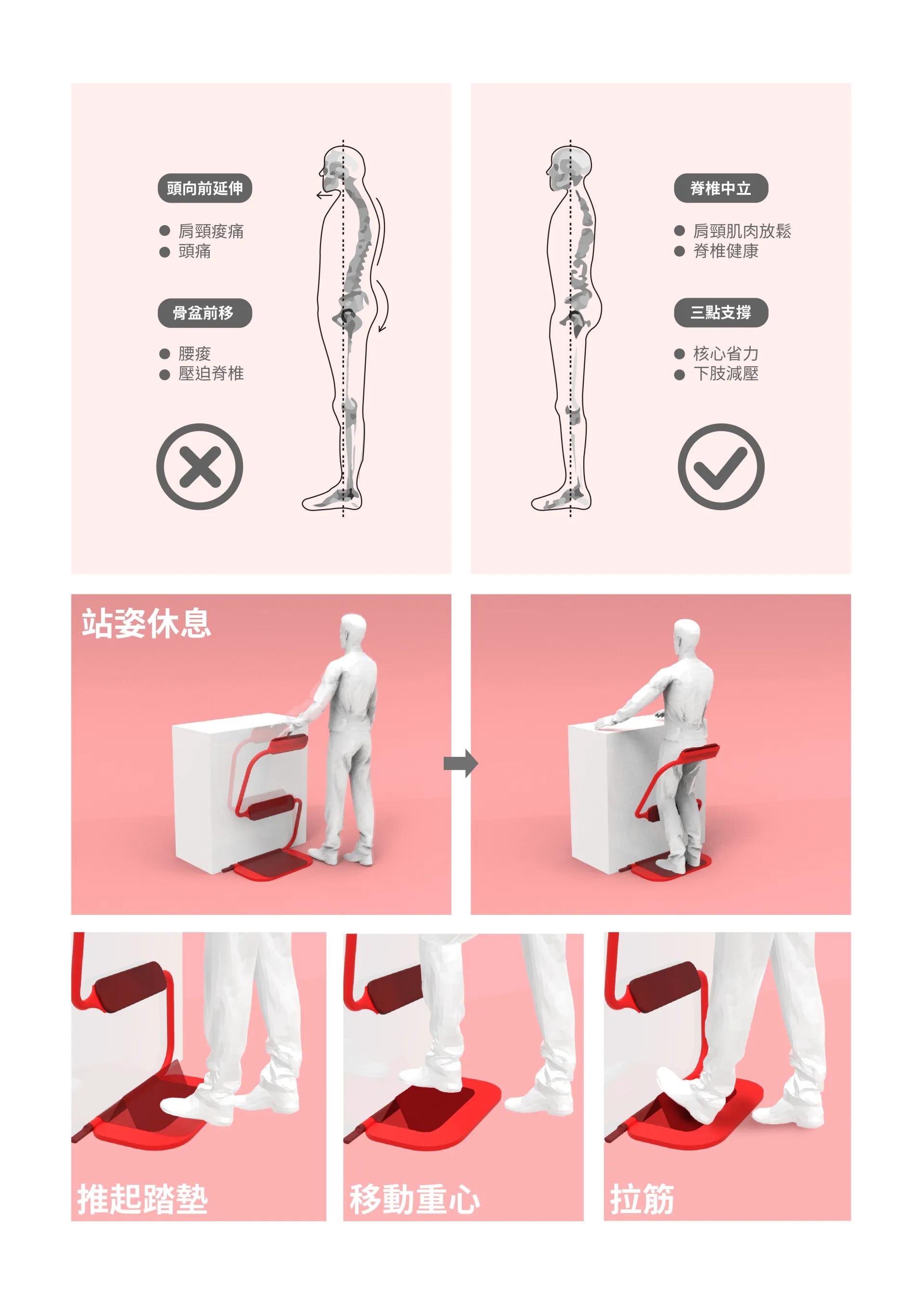 頭向前延伸

● 肩頸痠痛
● 頭痛

骨盆前移

● 腰痠
● 壓迫脊椎

脊椎中立

● 肩頸肌肉放鬆
● 脊椎健康

三點支撐

● 核心省力
● 下肢減壓

站姿休息

推起踏墊

移動重心

拉筋